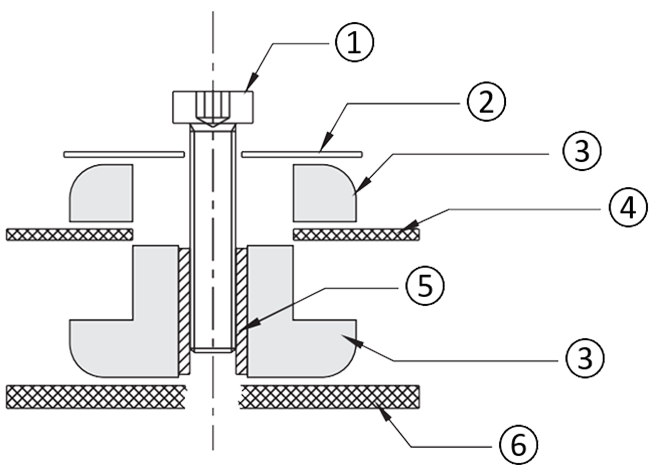 1
2
3
4
5
3
6