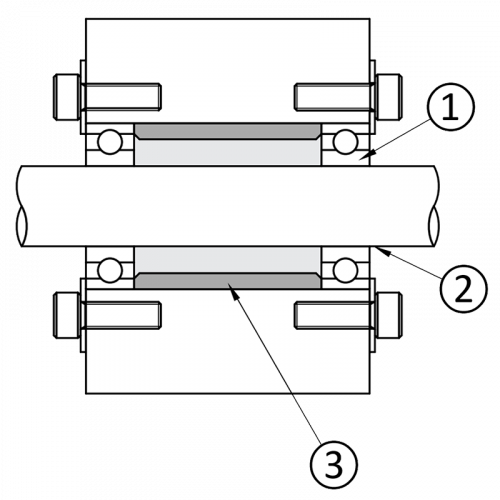 1
2
3