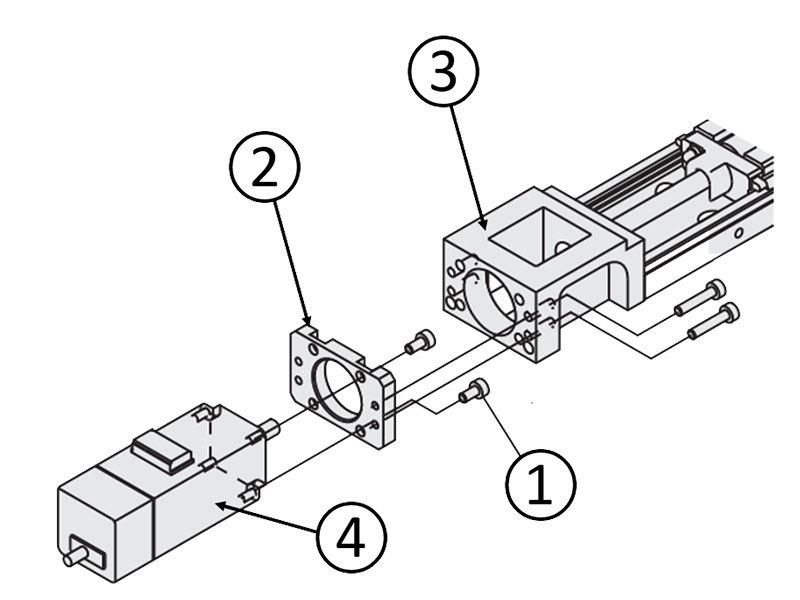 3
2
1
4