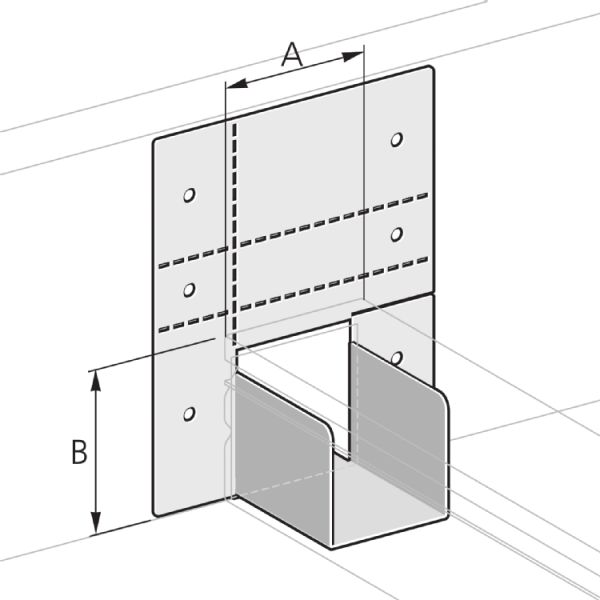 A

B