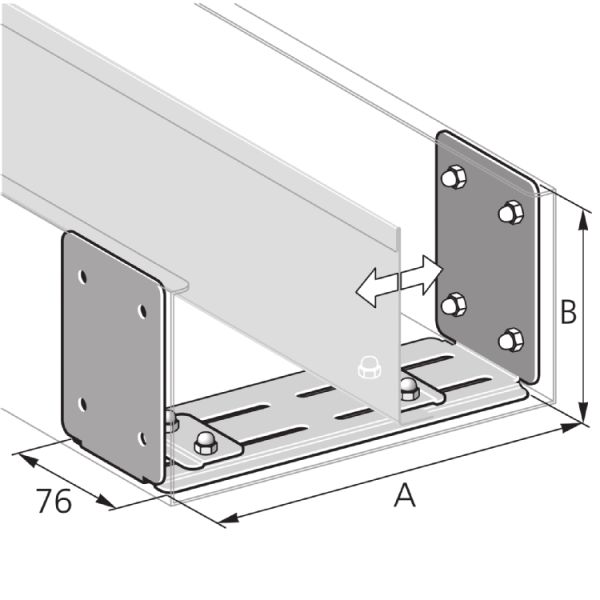 B
76
A