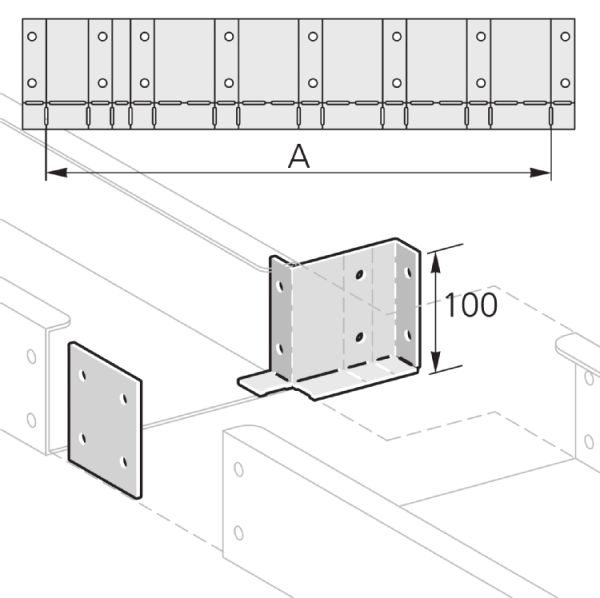 A

100