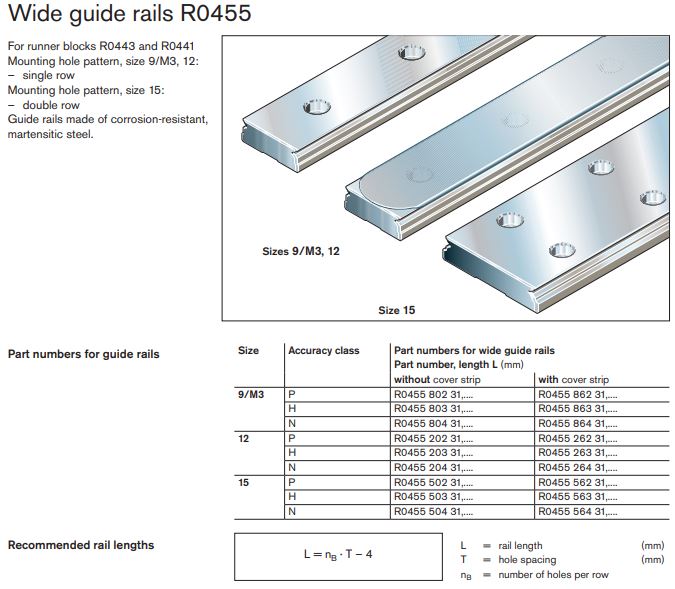 Wide guide rails R0455

For runner blocks R0443 and R0441
Mounting hole pattern, size 9/M3, 12:
– single row
Mounting hole pattern, size 15:
– double row
Guide rails made of corrosion-resistant, martensitic steel.

Sizes 9/M3, 12

Size 15

Part numbers for guide rails

| Size | Accuracy class | Part numbers for wide guide rails Part number, length L (mm) without cover strip | with cover strip |
|---|---|---|---|
| 9/M3 | P | R0455 802 31,.... | R0455 862 31,.... |
| | H | R0455 803 31,.... | R0455 863 31,.... |
| | N | R0455 804 31,.... | R0455 864 31,.... |
| 12 | P | R0455 202 31,.... | R0455 262 31,.... |
| | H | R0455 203 31,.... | R0455 263 31,.... |
| | N | R0455 204 31,.... | R0455 264 31,.... |
| 15 | P | R0455 502 31,.... | R0455 562 31,.... |
| | H | R0455 503 31,.... | R0455 563 31,.... |
| | N | R0455 504 31,.... | R0455 564 31,.... |

Recommended rail lengths

$L = n_B \cdot T - 4$

L = rail length (mm)
T = hole spacing (mm)
$n_B$ = number of holes per row